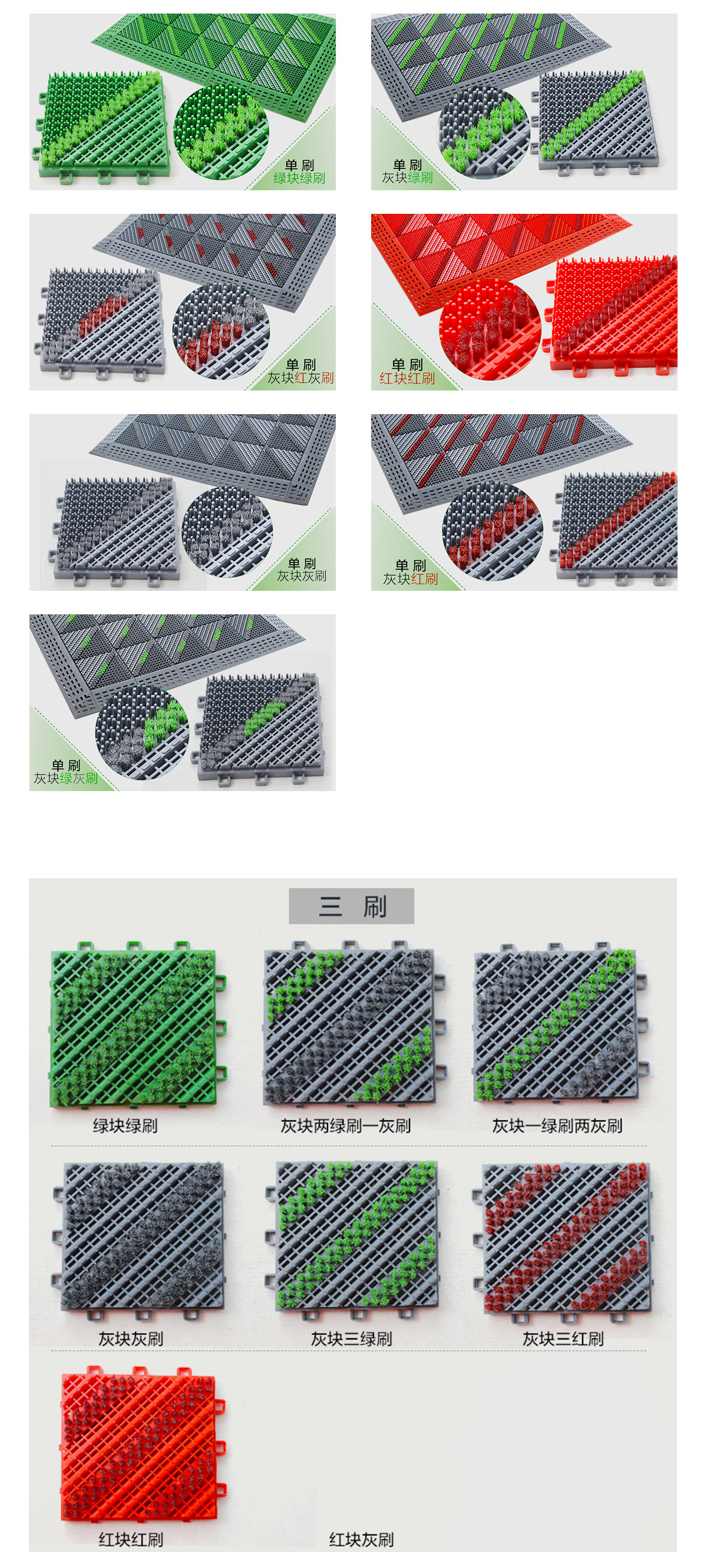 单 刷
绿块绿刷

单 刷
灰块绿刷

单 刷
灰块红灰刷

单 刷
红块红刷

单 刷
灰块灰刷

单 刷
灰块红刷

单 刷
灰块绿灰刷

三 刷

绿块绿刷

灰块两绿刷一灰刷

灰块一绿刷两灰刷

灰块灰刷

灰块三绿刷

灰块三红刷

红块红刷

红块灰刷